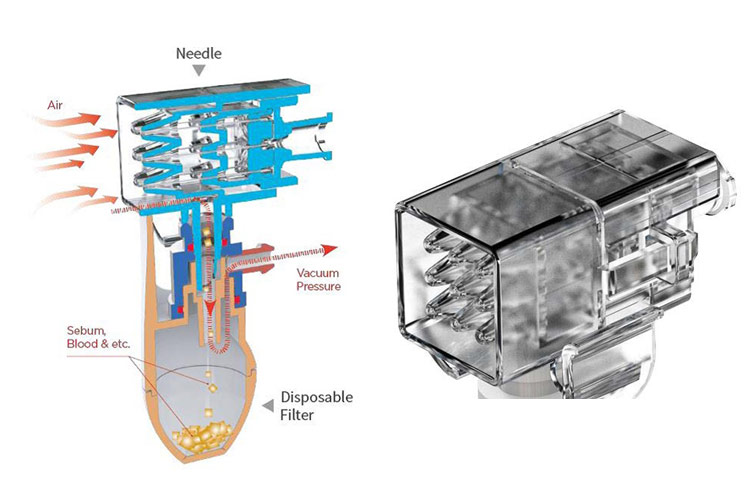 Needle

Air

Vacuum Pressure

Sebum, Blood & etc.

Disposable Filter